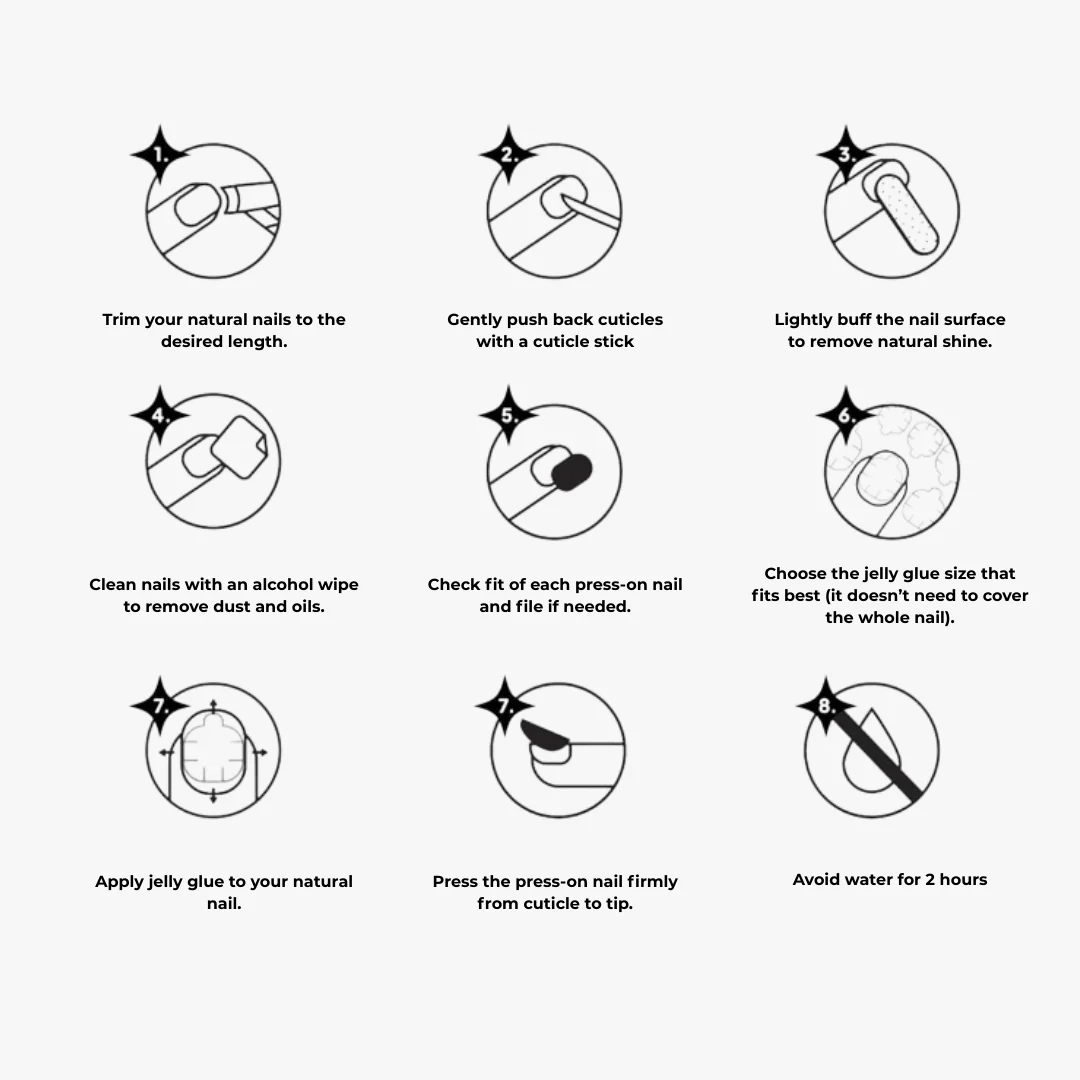 1.

Trim your natural nails to the desired length.

2.

Gently push back cuticles with a cuticle stick

3.

Lightly buff the nail surface to remove natural shine.

4.

Clean nails with an alcohol wipe to remove dust and oils.

5.

Check fit of each press-on nail and file if needed.

6.

Choose the jelly glue size that fits best (it doesn't need to cover the whole nail).

7.

Apply jelly glue to your natural nail.

7.

Press the press-on nail firmly from cuticle to tip.

8.

Avoid water for 2 hours